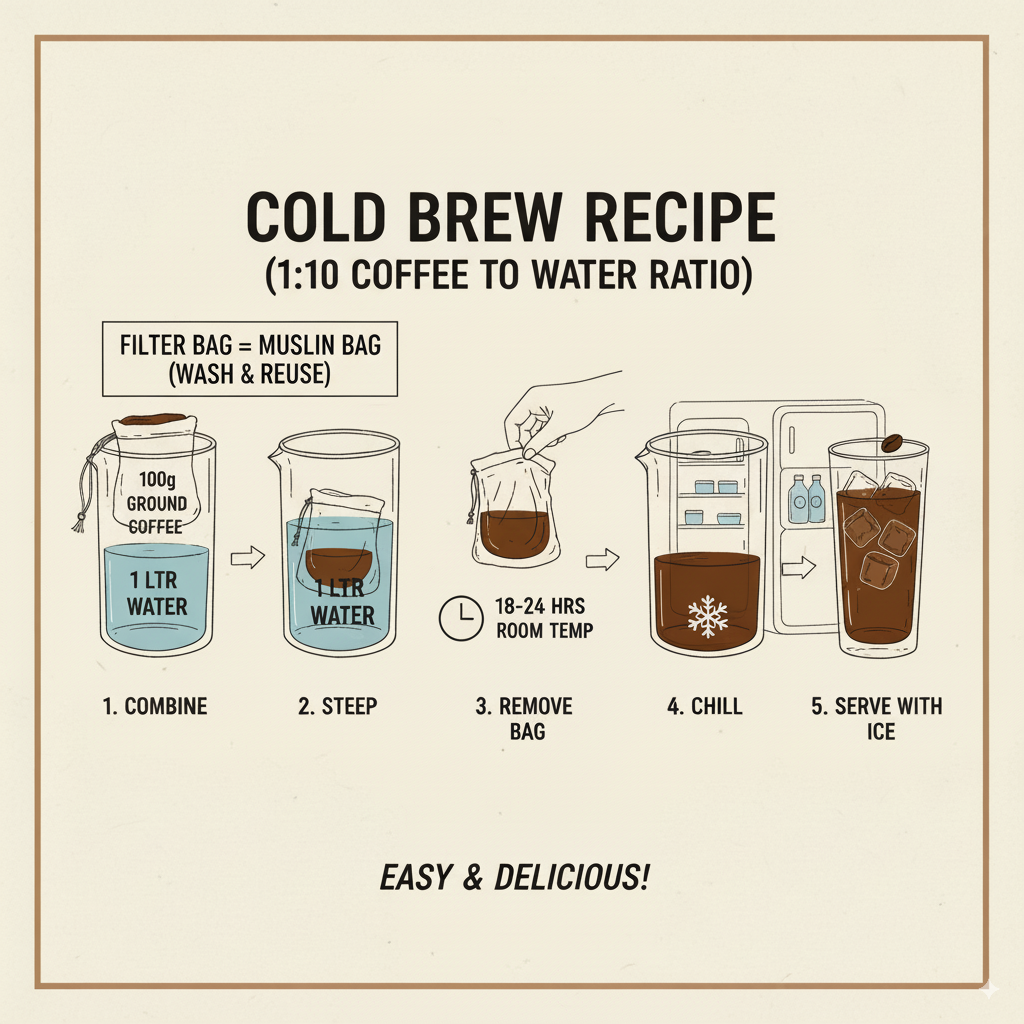 COLD BREW RECIPE
(1:10 COFFEE TO WATER RATIO)

FILTER BAG = MUSLIN BAG
(WASH & REUSE)

100g GROUND COFFEE

1 LTR WATER

1 LTR WATER

18-24 HRS ROOM TEMP

1. COMBINE

2. STEEP

3. REMOVE BAG

4. CHILL

5. SERVE WITH ICE

EASY & DELICIOUS!